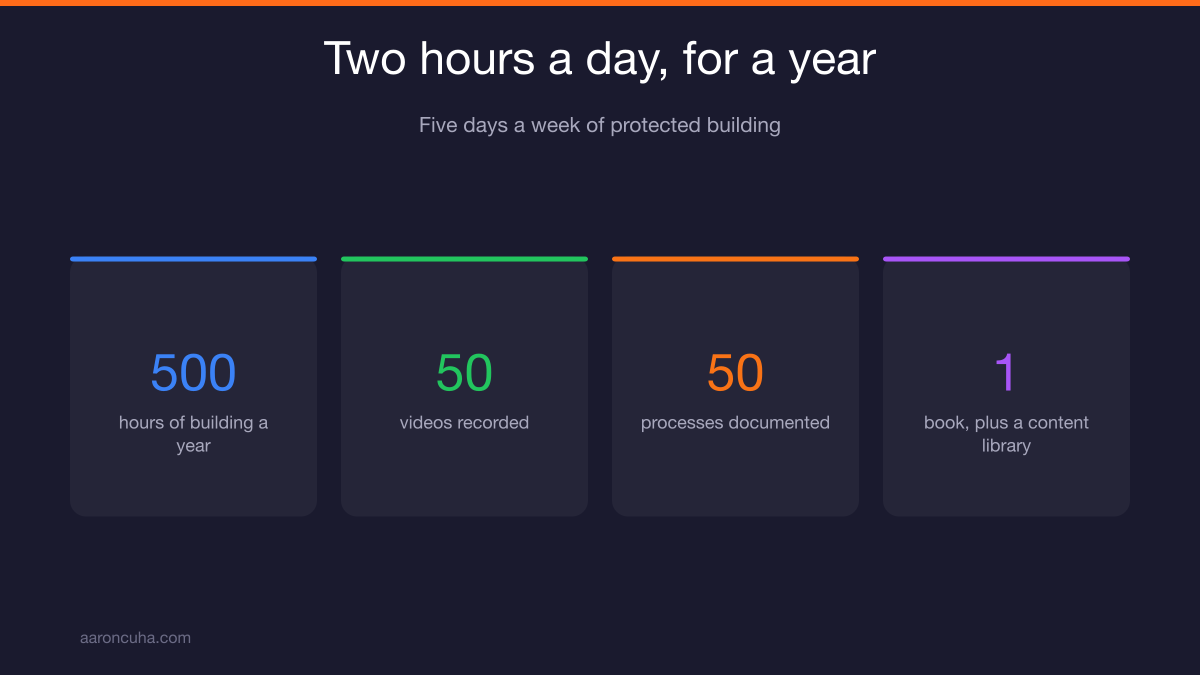 Two hours a day, for a year

Five days a week of protected building

500

hours of building a year

50

videos recorded

50

processes documented

1

book, plus a content library

aaroncuha.com